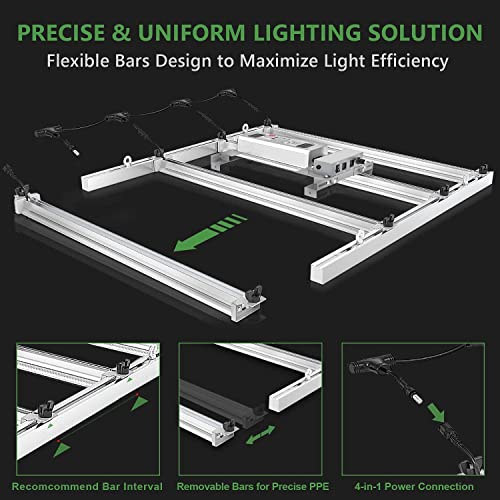 PRECISE & UNIFORM LIGHTING SOLUTION
Flexible Bars Design to Maximize Light Efficiency

Recomcommend Bar Interval

Removable Bars for Precise PPE

4-in-1 Power Connection