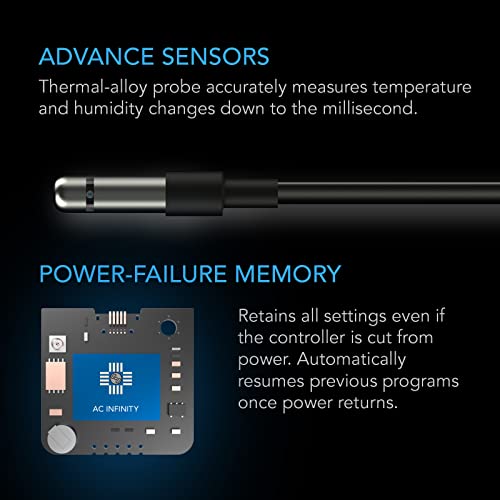 ADVANCE SENSORS

Thermal-alloy probe accurately measures temperature and humidity changes down to the millisecond.

POWER-FAILURE MEMORY

AC INFINITY

Retains all settings even if the controller is cut from power. Automatically resumes previous programs once power returns.